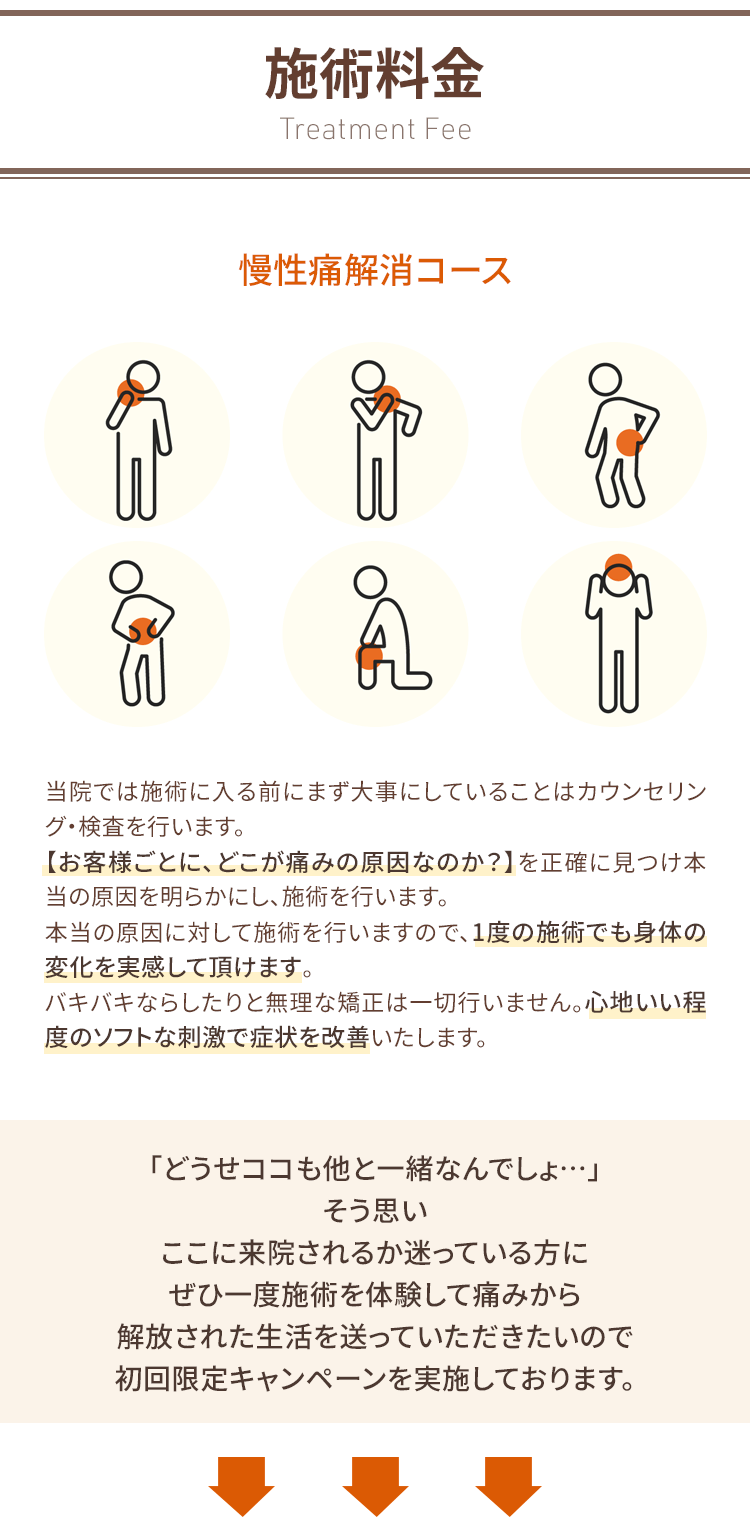 施術料金
Treatment Fee

慢性痛解消コース

当院では施術に入る前にまず大事にしていることはカウンセリング・検査を行います。
【お客様ごとに、どこが痛みの原因なのか?】を正確に見つけ本当の原因を明らかにし、施術を行います。
本当の原因に対して施術を行いますので、1度の施術でも身体の変化を実感して頂けます。
バキバキならしたりと無理な矯正は一切行いません。心地いい程度のソフトな刺激で症状を改善いたします。

「どうせココも他と一緒なんでしょ…」
そう思い
ここに来院されるか迷っている方に
ぜひ一度施術を体験して痛みから
解放された生活を送っていただきたいので
初回限定キャンペーンを実施しております。